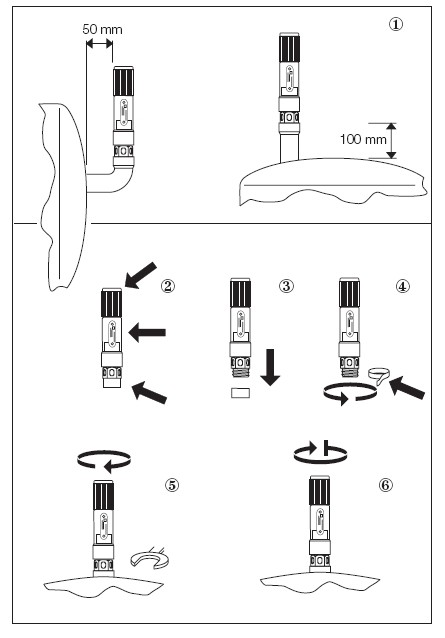 50 mm

①

100 mm

②

③

④

⑤

⑥